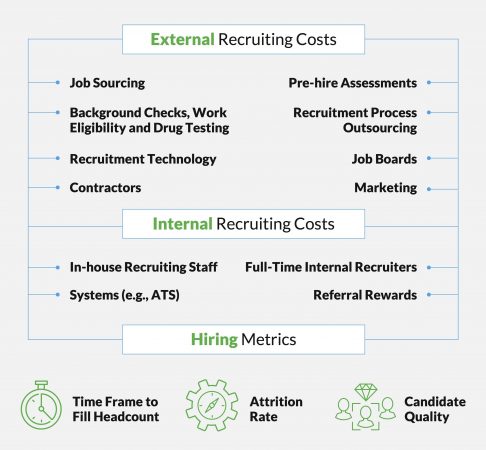 External Recruiting Costs

Job Sourcing

Background Checks, Work Eligibility and Drug Testing

Recruitment Technology

Contractors

Pre-hire Assessments

Recruitment Process Outsourcing

Job Boards

Marketing

Internal Recruiting Costs

In-house Recruiting Staff

Systems (e.g., ATS)

Full-Time Internal Recruiters

Referral Rewards

Hiring Metrics

Time Frame to Fill Headcount

Attrition Rate

Candidate Quality