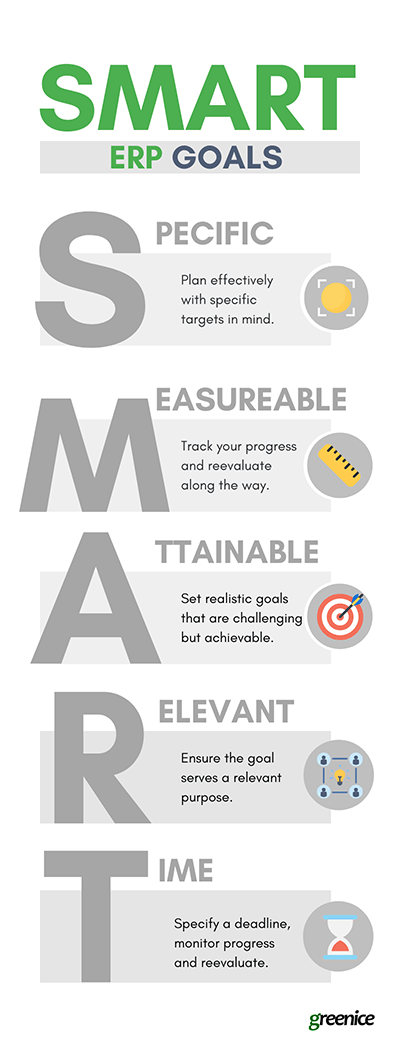 SMART

ERP GOALS

SPECIFIC

Plan effectively with specific targets in mind.

MEASUREABLE

Track your progress and reevaluate along the way.

ATTAINABLE

Set realistic goals that are challenging but achievable.

RELEVANT

Ensure the goal serves a relevant purpose.

TIME

Specify a deadline, monitor progress and reevaluate.

greenice